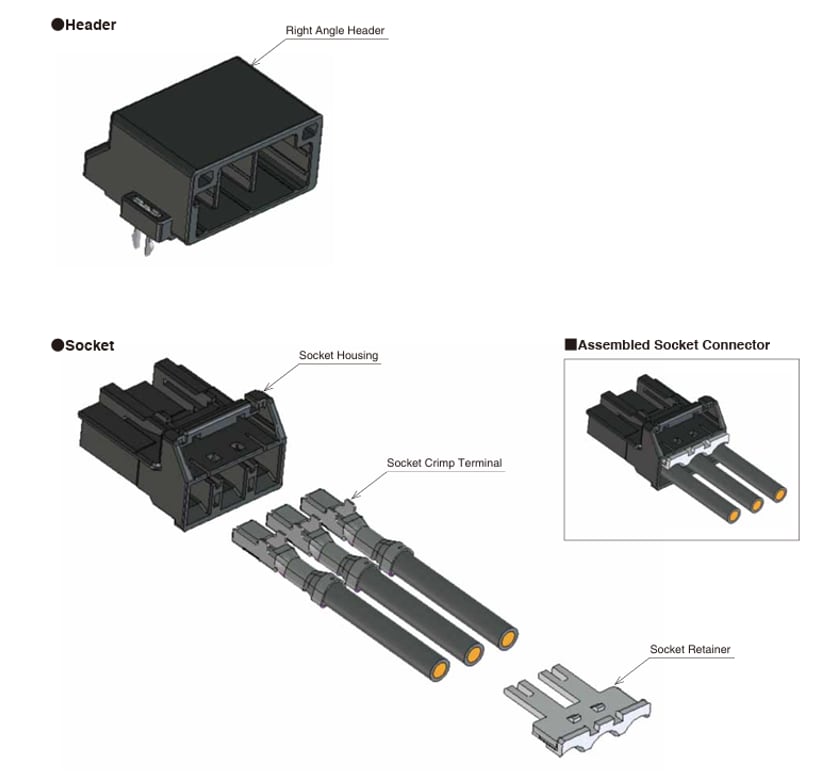 ●Header

Right Angle Header

●Socket

Socket Housing

Socket Crimp Terminal

Socket Retainer

■Assembled Socket Connector