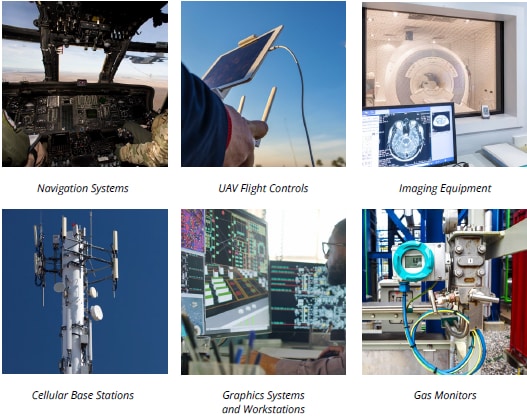 Navigation Systems

UAV Flight Controls

Imaging Equipment

Cellular Base Stations

Graphics Systems and Workstations

Gas Monitors