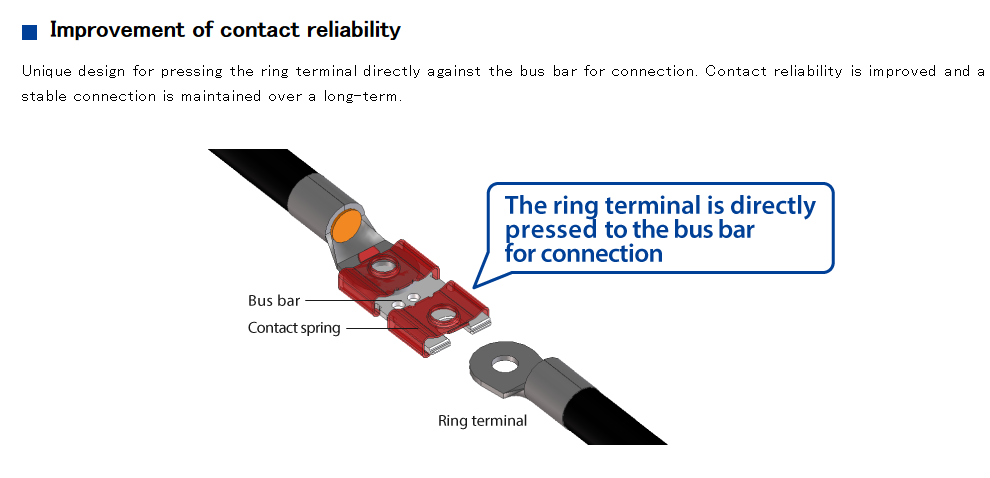 ■ Improvement of contact reliability

Unique design for pressing the ring terminal directly against the bus bar for connection. Contact reliability is improved and a stable connection is maintained over a long-term.

The ring terminal is directly pressed to the bus bar for connection

Bus bar

Contact spring

Ring terminal